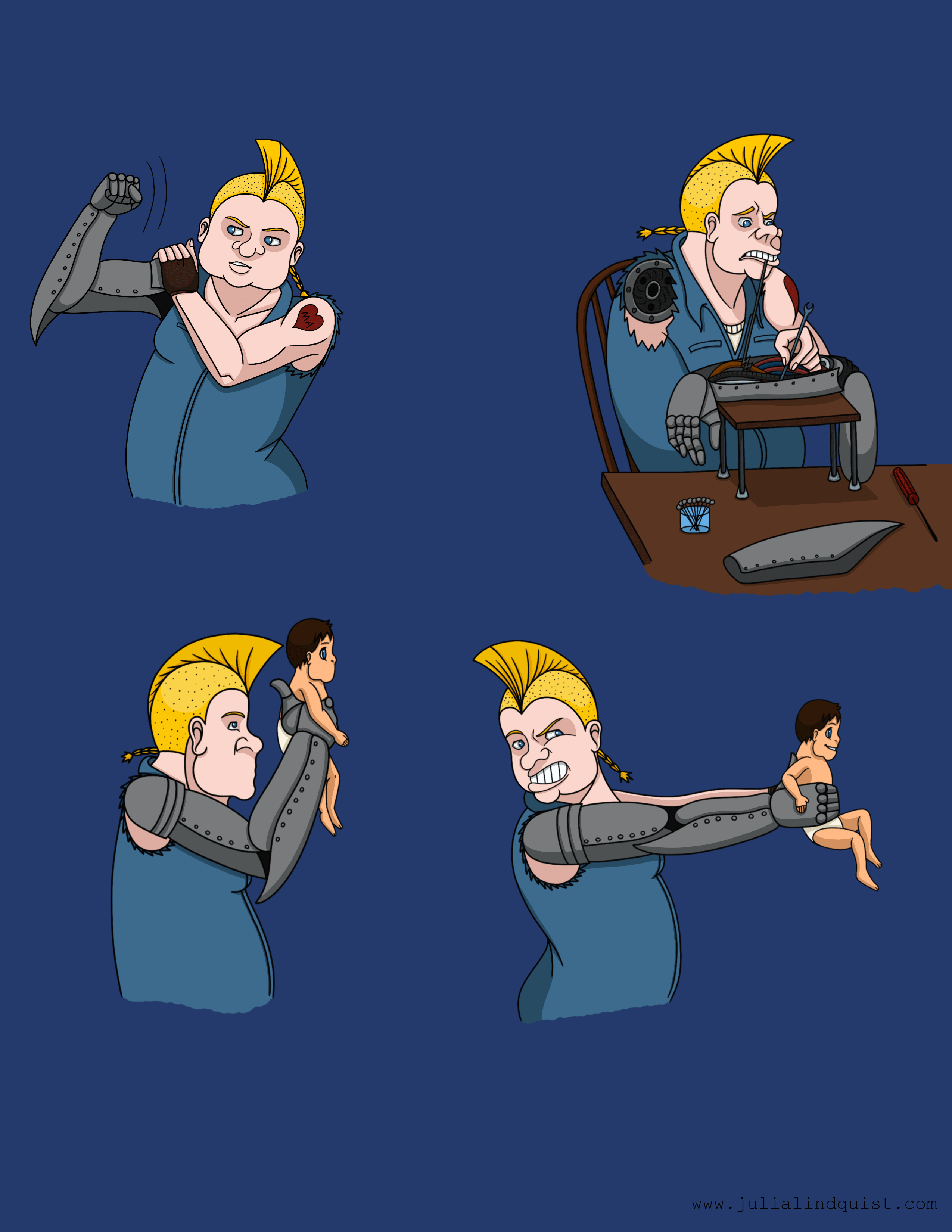 MA

www.julialindquist.com